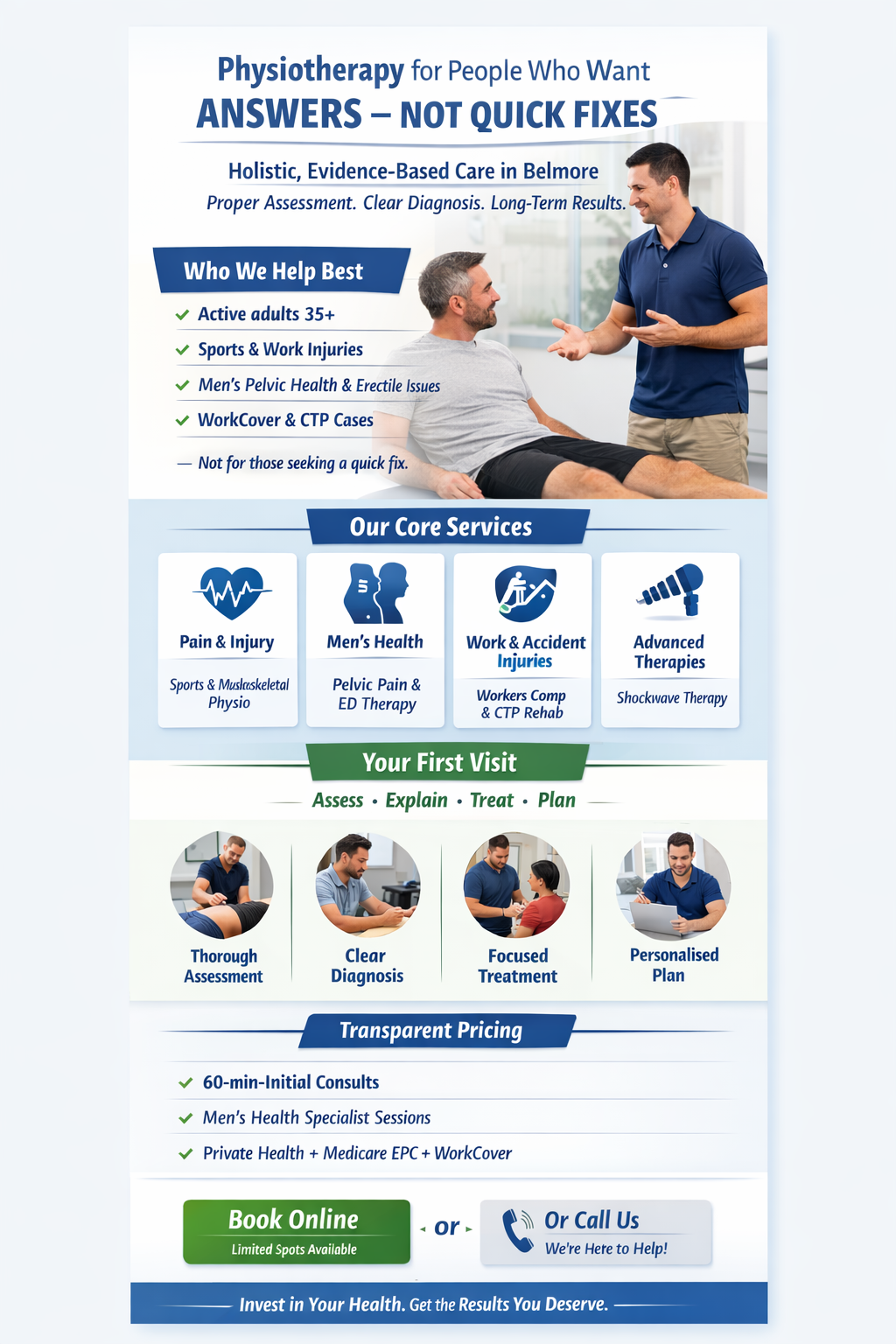 Physiotherapy for People Who Want
ANSWERS – NOT QUICK FIXES

Holistic, Evidence-Based Care in Belmore
Proper Assessment. Clear Diagnosis. Long-Term Results.

Who We Help Best
Active adults 35+
Sports & Work Injuries
Men's Pelvic Health & Erectile Issues
WorkCover & CTP Cases
— Not for those seeking a quick fix.

Our Core Services

Pain & Injury
Sports & Muslaskeletal Physio

Men's Health
Pelvic Pain & ED Therapy

Work & Accident Injuries
Workers Comp & CTP Rehab

Advanced Therapies
Shockwave Therapy

Your First Visit
Assess • Explain • Treat • Plan

Thorough Assessment
Clear Diagnosis
Focused Treatment
Personalised Plan

Transparent Pricing
60-min-Initial Consults
Men's Health Specialist Sessions
Private Health + Medicare EPC + WorkCover

Book Online
Limited Spots Available
or
Or Call Us
We're Here to Help!

Invest in Your Health. Get the Results You Deserve.